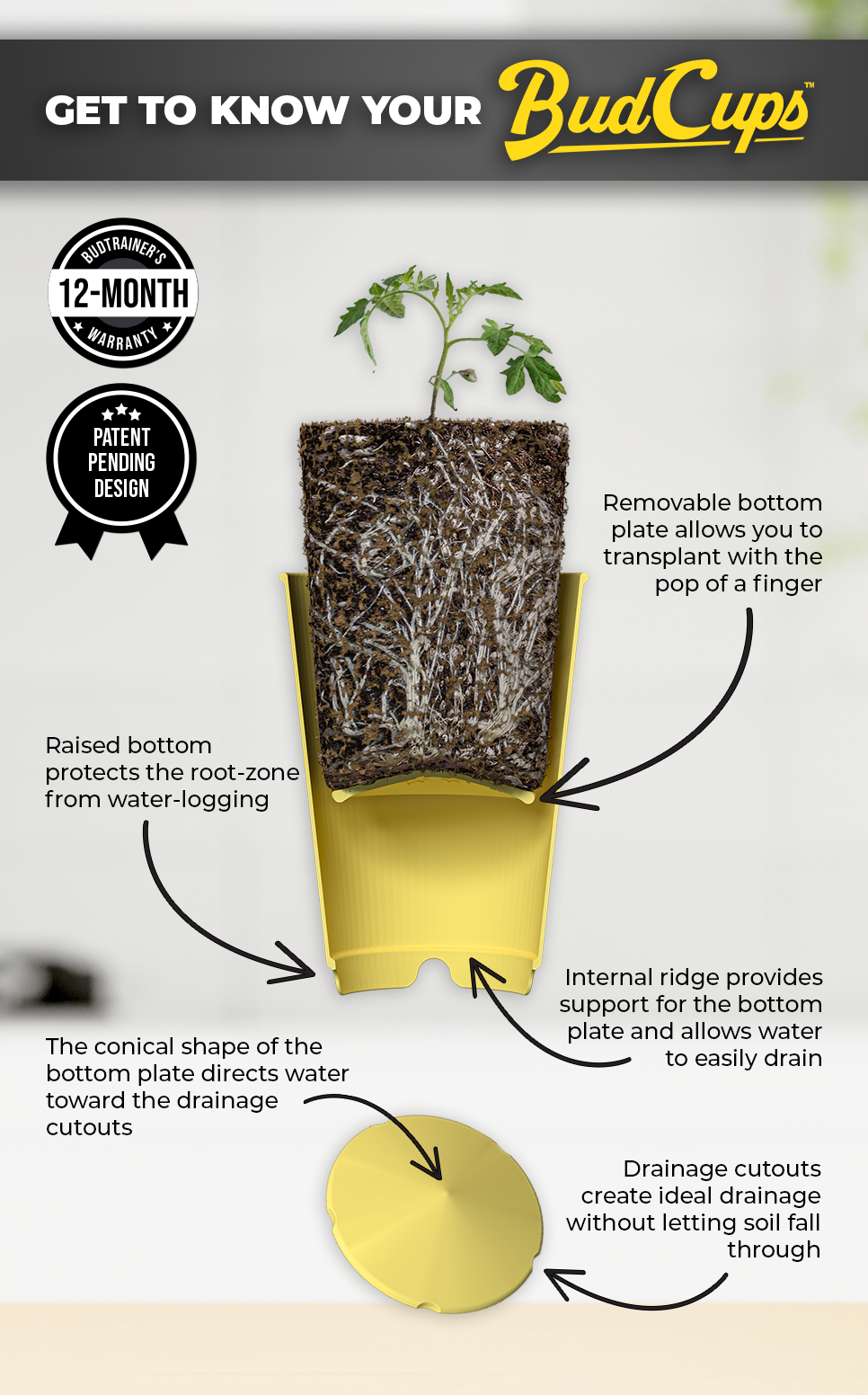 GET TO KNOW YOUR BudCups™

BUDTRAINER'S
12-MONTH
WARRANTY

PATENT PENDING DESIGN

Removable bottom plate allows you to transplant with the pop of a finger

Raised bottom protects the root-zone from water-logging

Internal ridge provides support for the bottom plate and allows water to easily drain

The conical shape of the bottom plate directs water toward the drainage cutouts

Drainage cutouts create ideal drainage without letting soil fall through