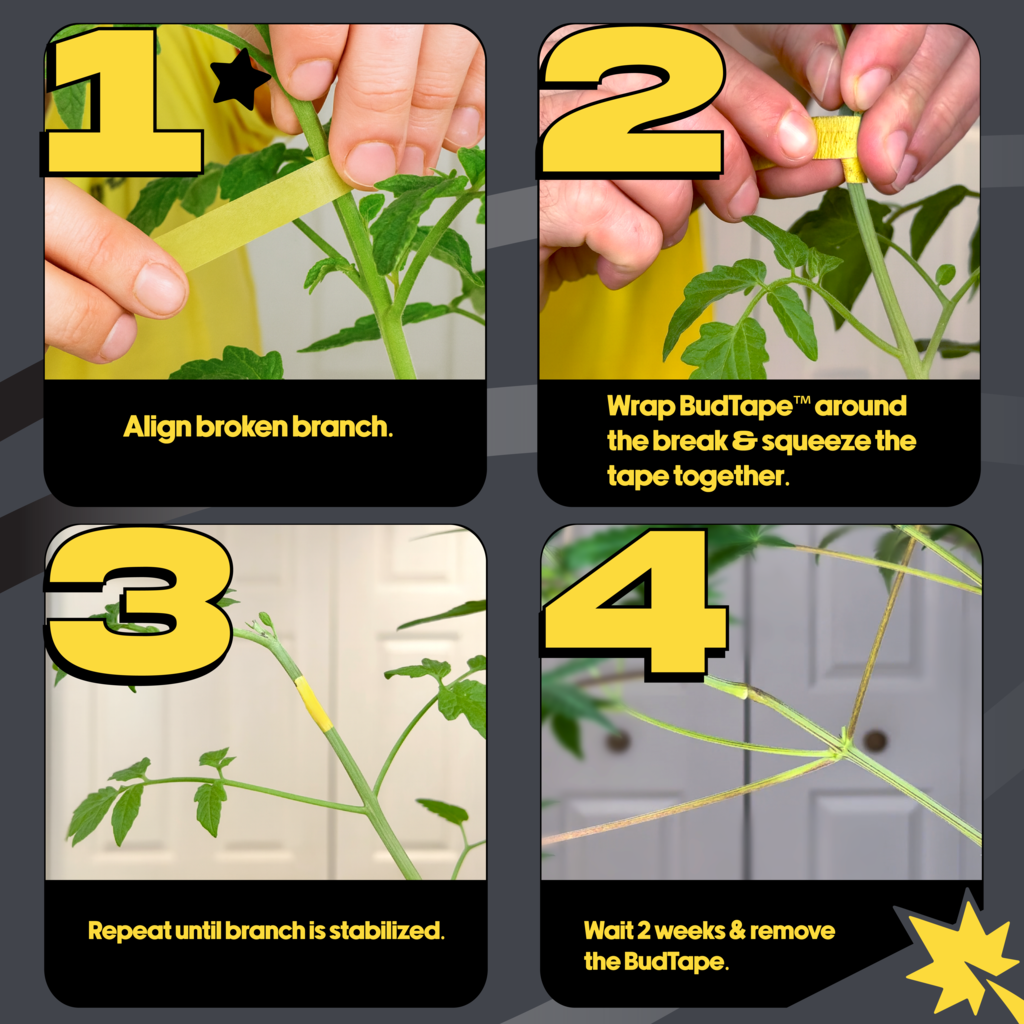 1

Align broken branch.

2

Wrap BudTape™ around the break & squeeze the tape together.

3

Repeat until branch is stabilized.

4

Wait 2 weeks & remove the BudTape.